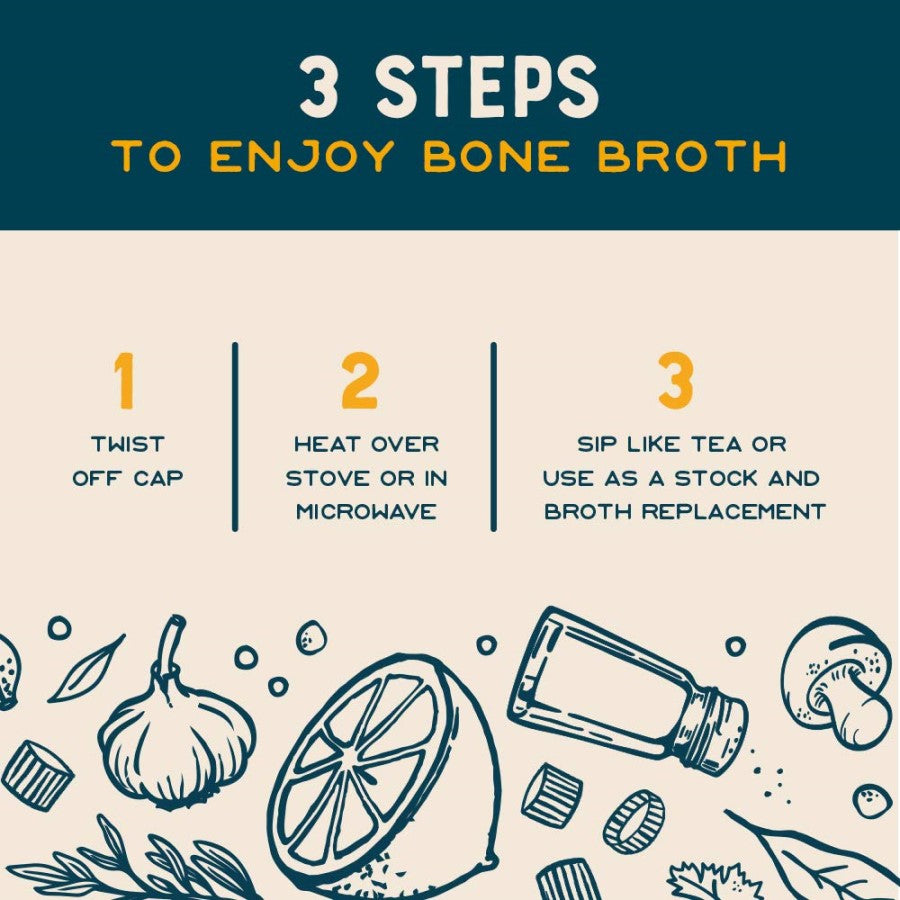 3 STEPS
TO ENJOY BONE BROTH

1
TWIST OFF CAP

2
HEAT OVER STOVE OR IN MICROWAVE

3
SIP LIKE TEA OR USE AS A STOCK AND BROTH REPLACEMENT